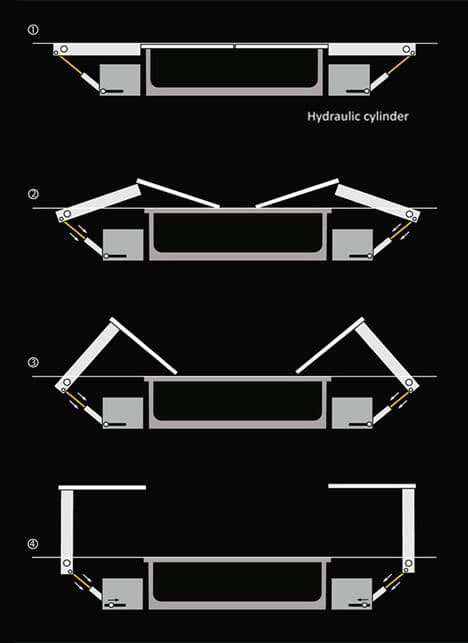 ①

Hydraulic cylinder

②

③

④