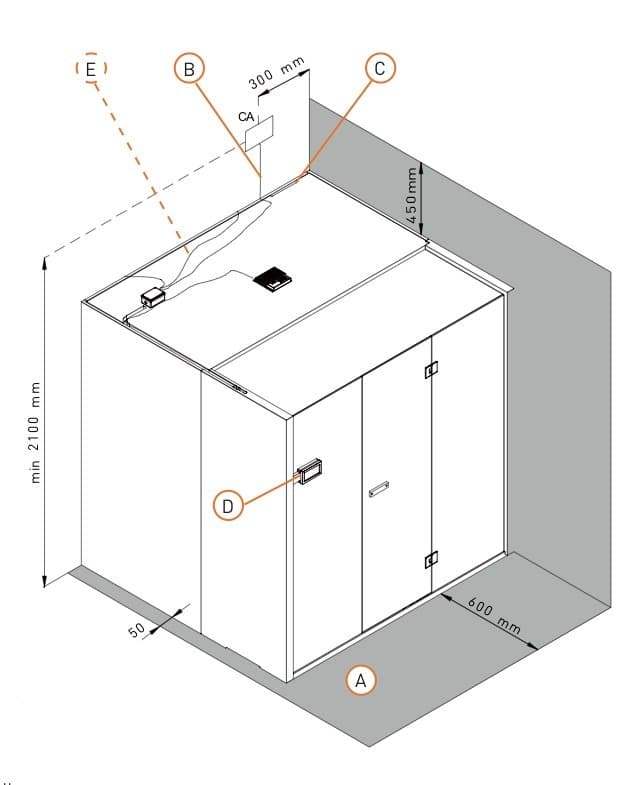 E
B
300 mm
C
CA
450mm
min 2100 mm
D
50
600 mm
A