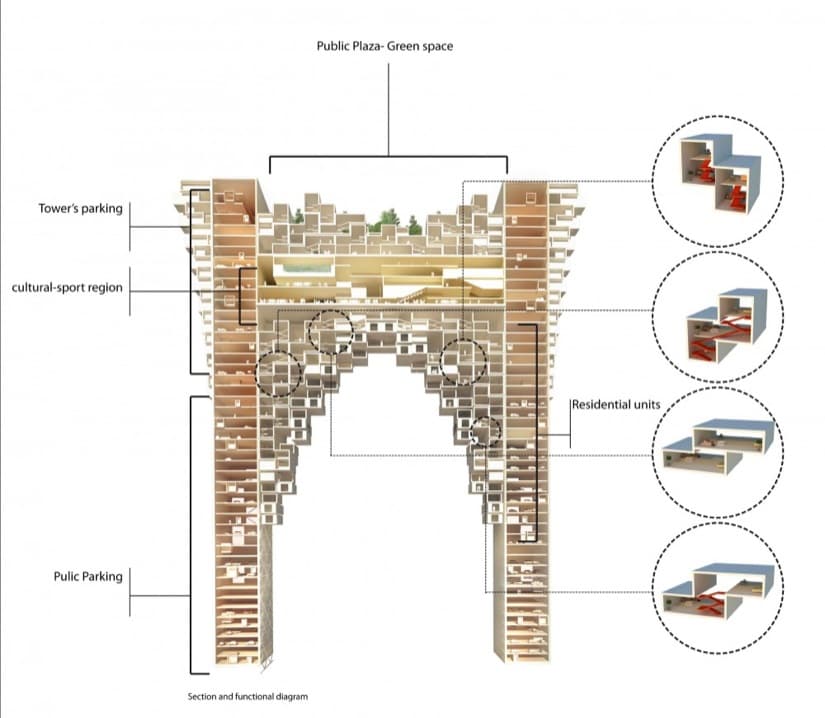 Public Plaza- Green space

Tower's parking

cultural-sport region

Residential units

Pulic Parking

Section and functional diagram