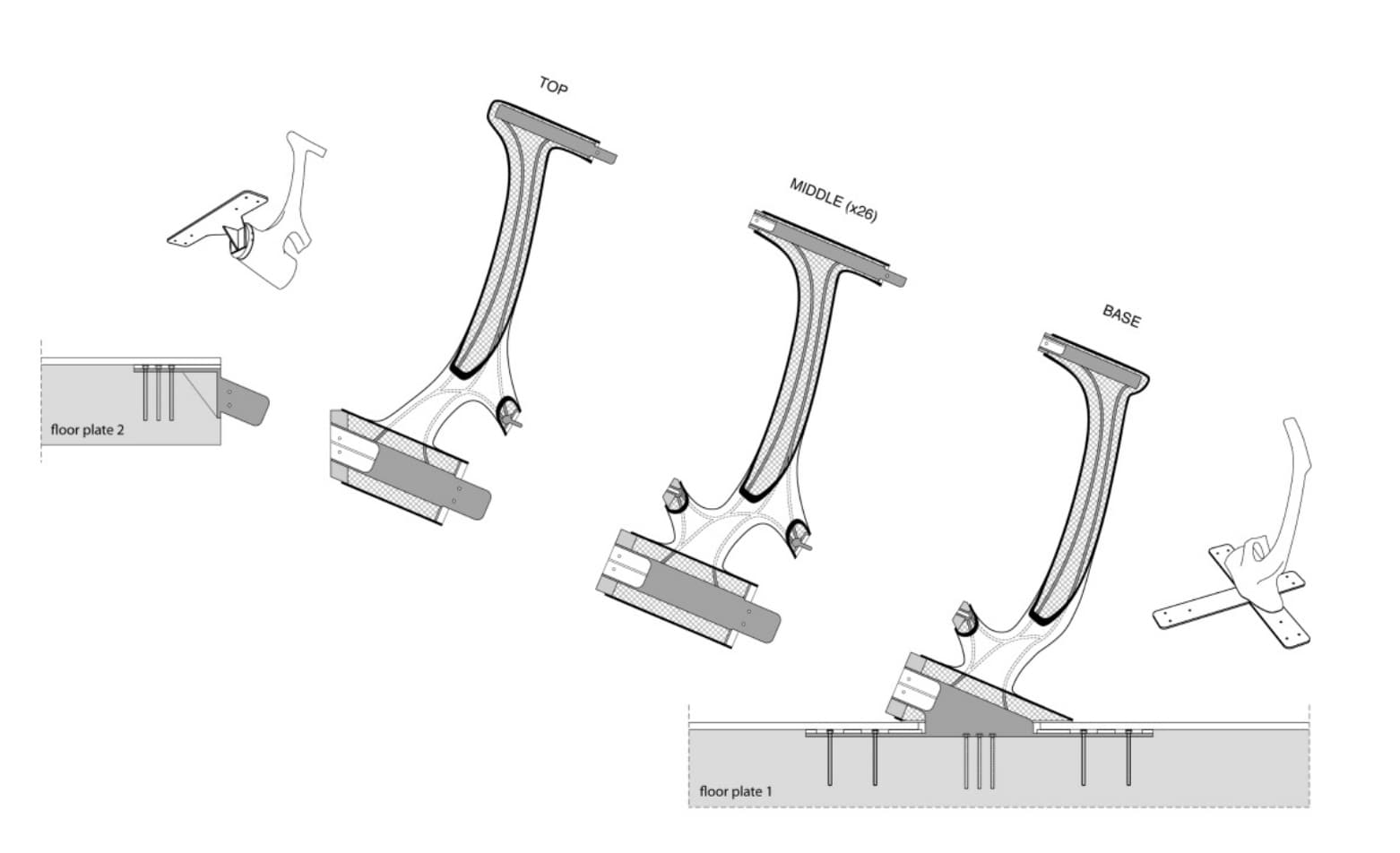 TOP

MIDDLE (x26)

BASE

floor plate 2

floor plate 1