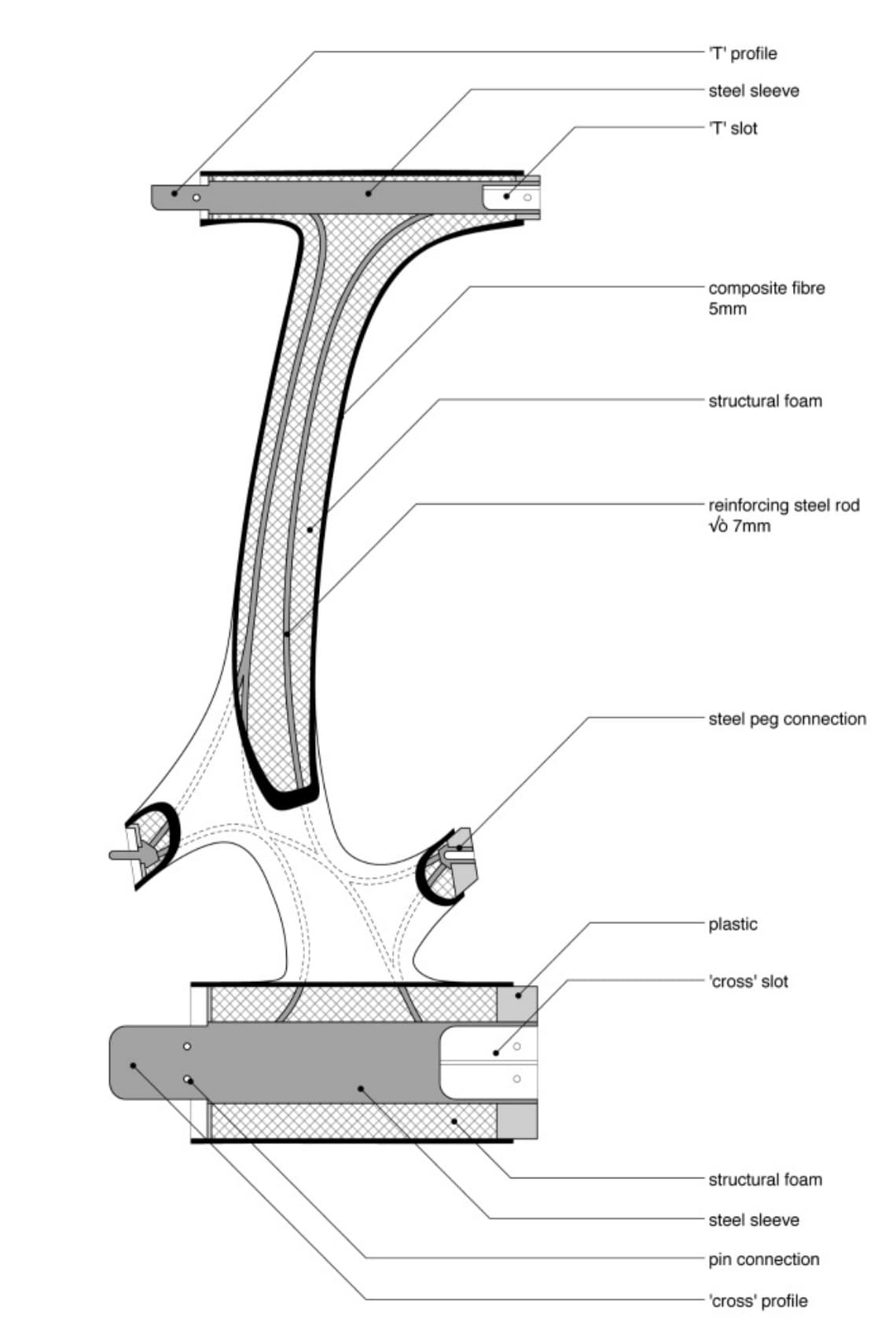 'T' profile
steel sleeve
'T' slot
composite fibre 5mm
structural foam
reinforcing steel rod √ò 7mm
steel peg connection
plastic
'cross' slot
structural foam
steel sleeve
pin connection
'cross' profile