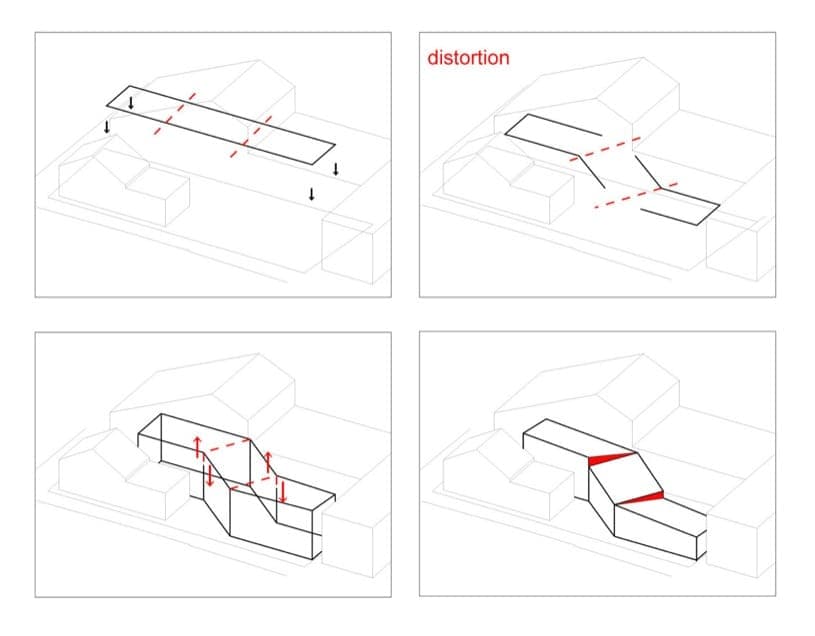 distortion