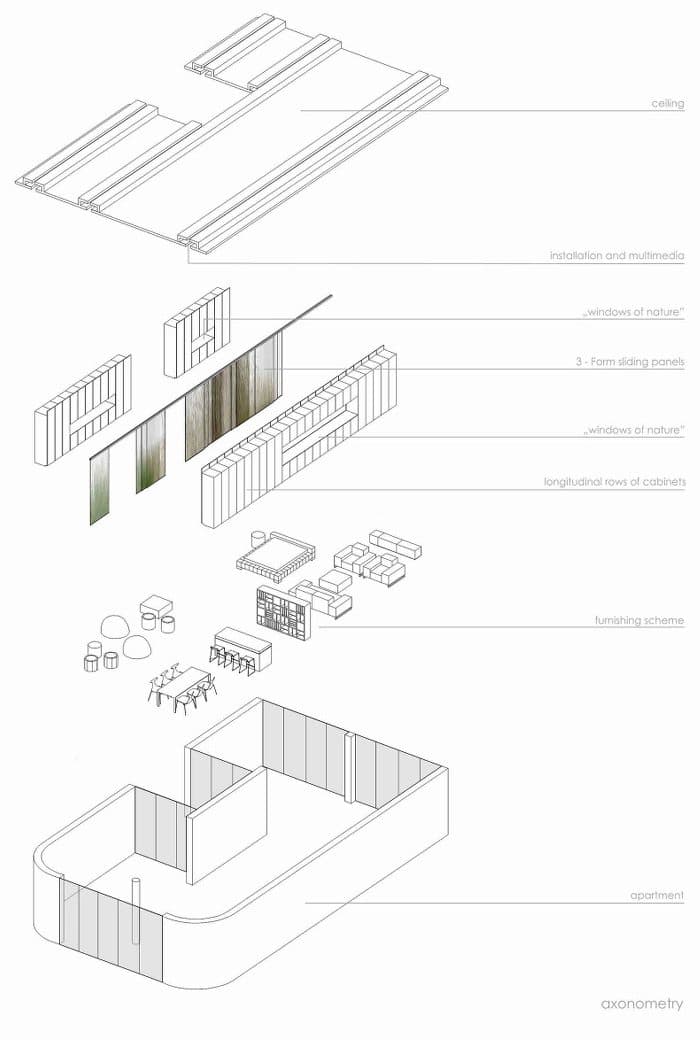 ceiling

installation and multimedia

„windows of nature"

3 - Form sliding panels

„windows of nature"

longitudinal rows of cabinets

furnishing scheme

apartment

axonometry