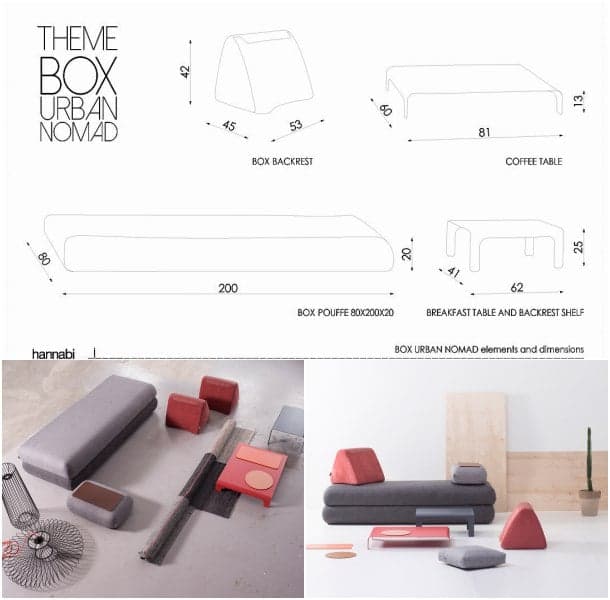 THEME
BOX
URBAN
NOMAD

42

45

53

BOX BACKREST

60

13

81

COFFEE TABLE

80

20

200

BOX POUFFE 80X200X20

25

41

62

BREAKFAST TABLE AND BACKREST SHELF

hannabi

BOX URBAN NOMAD elements and dimensions