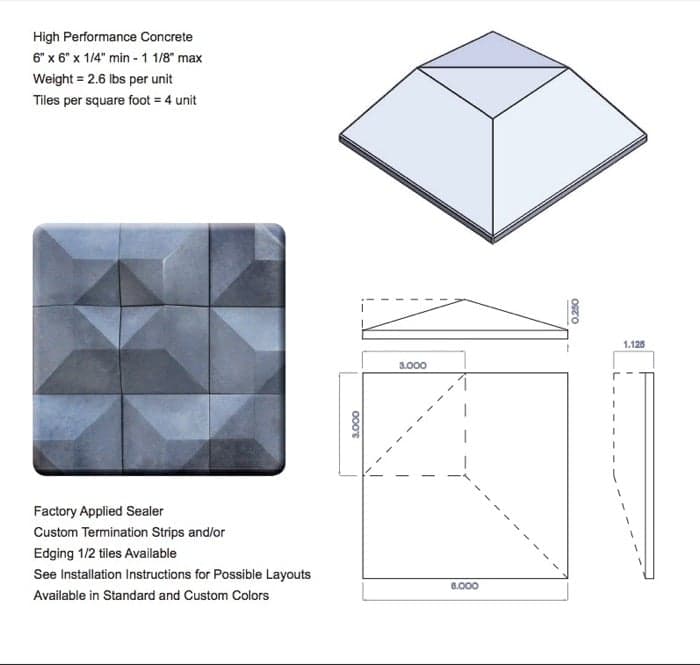 High Performance Concrete
6" x 6" x 1/4" min - 1 1/8" max
Weight = 2.6 lbs per unit
Tiles per square foot = 4 unit

0.250

1.125

3.000

3.000

6.000

Factory Applied Sealer
Custom Termination Strips and/or
Edging 1/2 tiles Available
See Installation Instructions for Possible Layouts
Available in Standard and Custom Colors