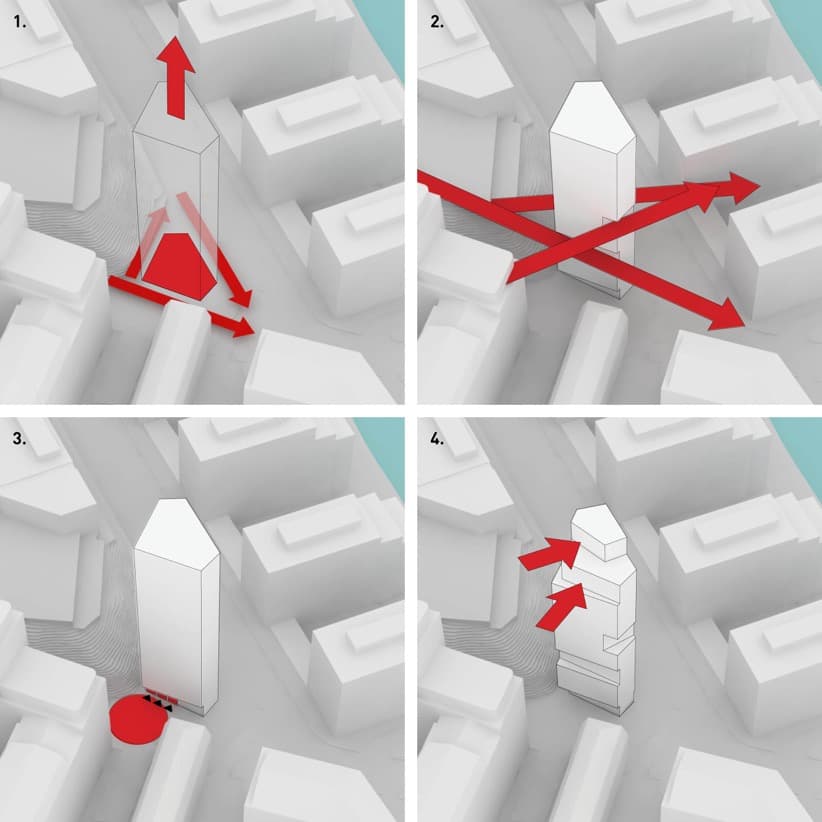 1.

2.

3.

4.